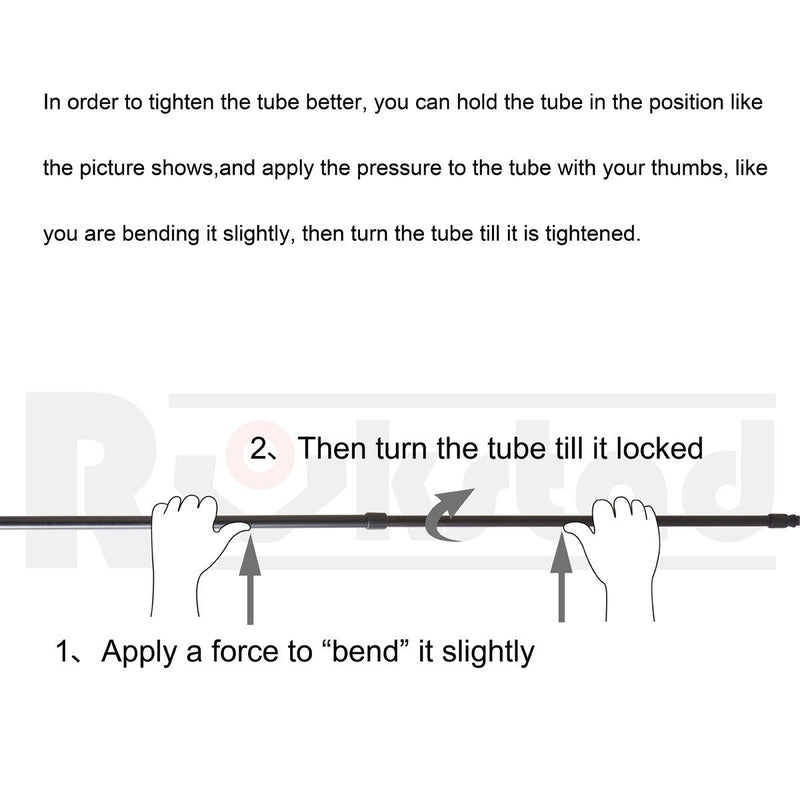 In order to tighten the tube better, you can hold the tube in the position like the picture shows,and apply the pressure to the tube with your thumbs, like you are bending it slightly, then turn the tube till it is tightened.

Rokstad

2、Then turn the tube till it locked

1、Apply a force to “bend” it slightly