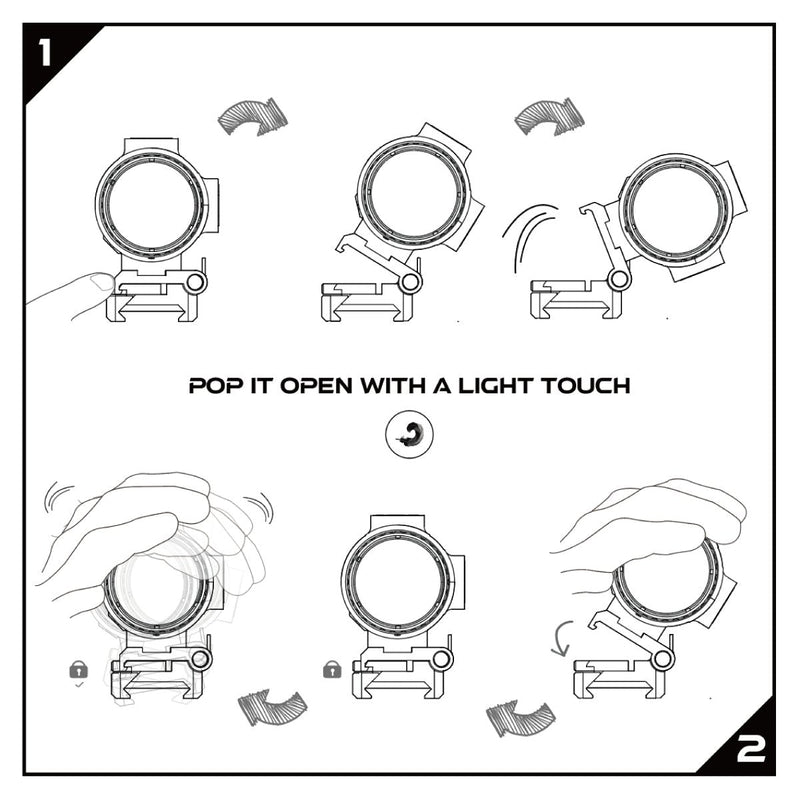 1

POP IT OPEN WITH A LIGHT TOUCH

2